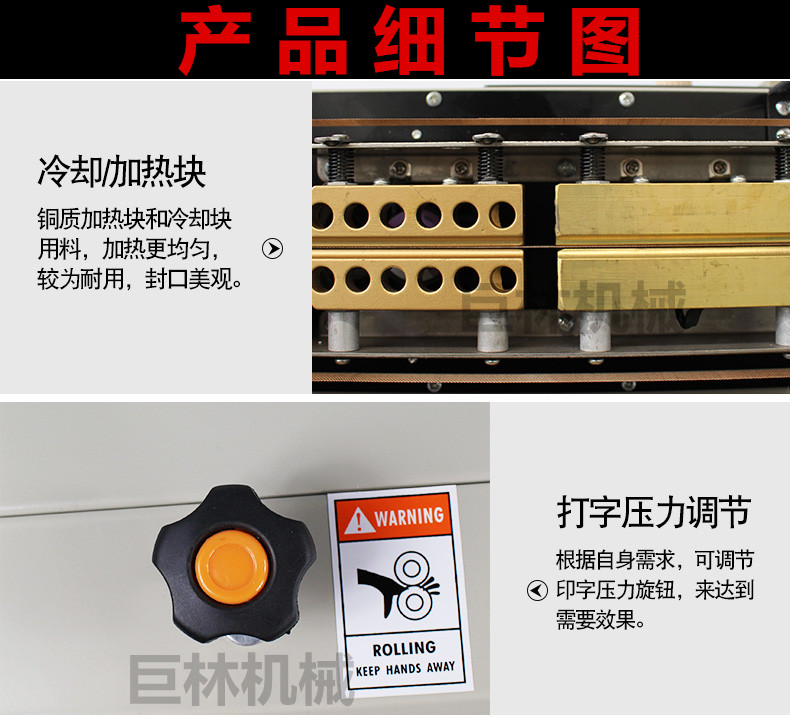 产品细节图

冷却/加热块

铜质加热块和冷却块用料，加热更均匀，较为耐用，封口美观。

巨林机械

WARNING

ROLLING
KEEP HANDS AWAY

巨林机械

打字压力调节

根据自身需求，可调节印字压力旋钮，来达到需要效果。